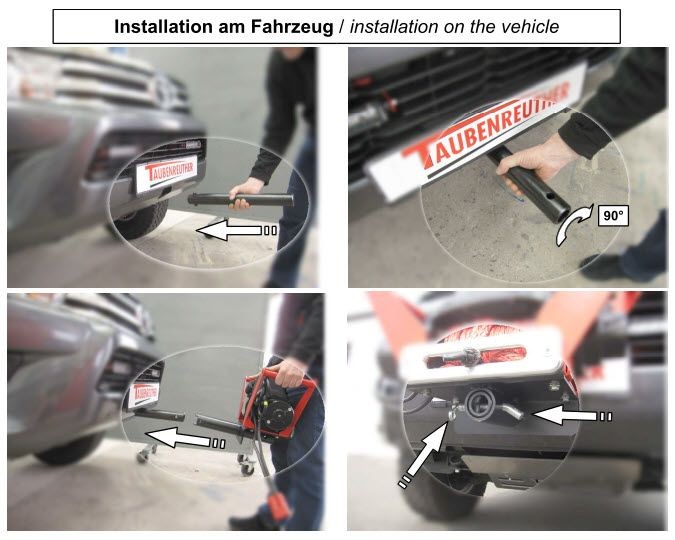 Installation am Fahrzeug / installation on the vehicle

TAUBENREUTHER

TAUBENREUTHER

90°

TAUBENREUTHER